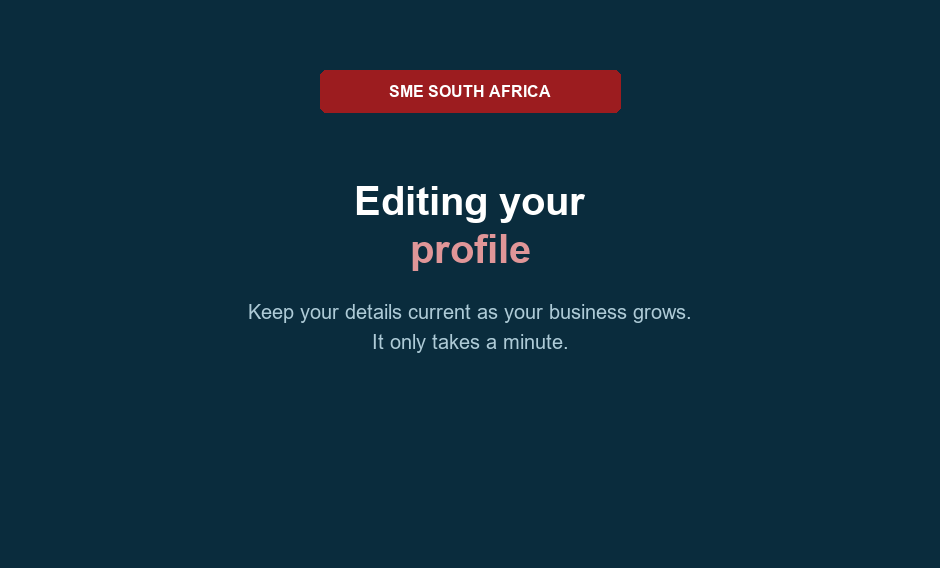 SME SOUTH AFRICA

Editing your
profile

Keep your details current as your business grows.
It only takes a minute.