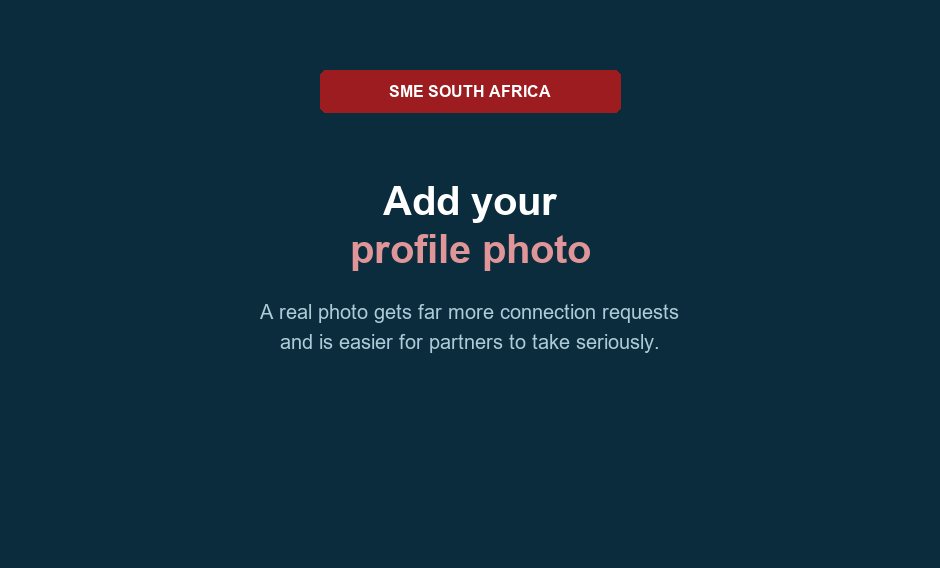 SME SOUTH AFRICA

Add your
profile photo

A real photo gets far more connection requests and is easier for partners to take seriously.