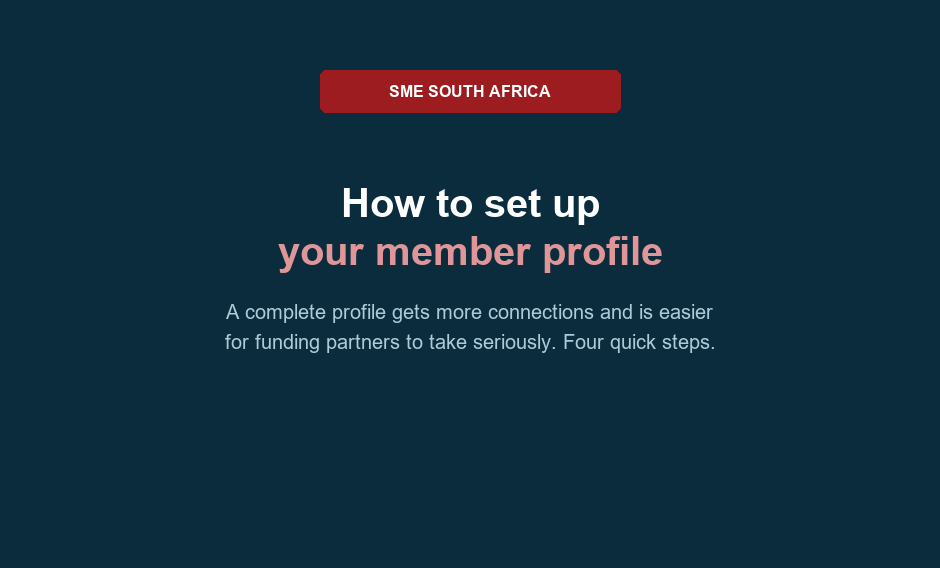 SME SOUTH AFRICA

How to set up
your member profile

A complete profile gets more connections and is easier for funding partners to take seriously. Four quick steps.